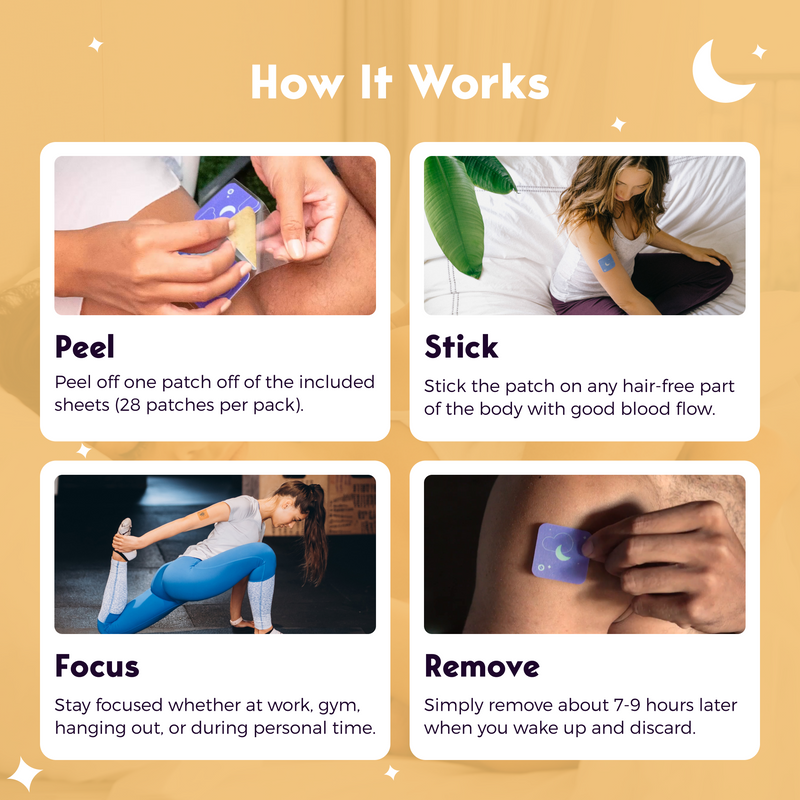 How It Works

Peel

Peel off one patch off of the included sheets (28 patches per pack).

Stick

Stick the patch on any hair-free part of the body with good blood flow.

Focus

Stay focused whether at work, gym, hanging out, or during personal time.

Remove

Simply remove about 7-9 hours later when you wake up and discard.